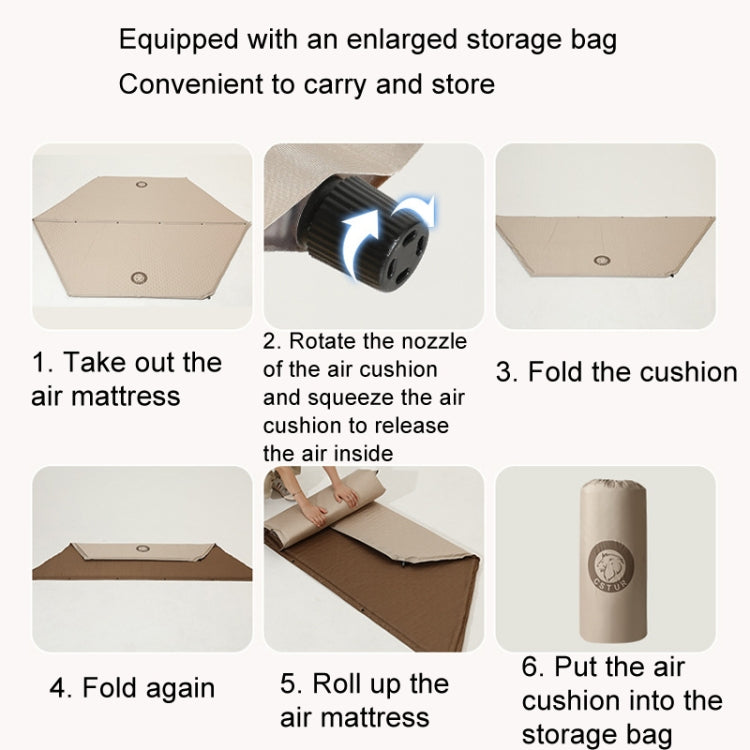 Equipped with an enlarged storage bag
Convenient to carry and store

1. Take out the air mattress

2. Rotate the nozzle of the air cushion and squeeze the air cushion to release the air inside

3. Fold the cushion

4. Fold again

5. Roll up the air mattress

CSTUR

6. Put the air cushion into the storage bag