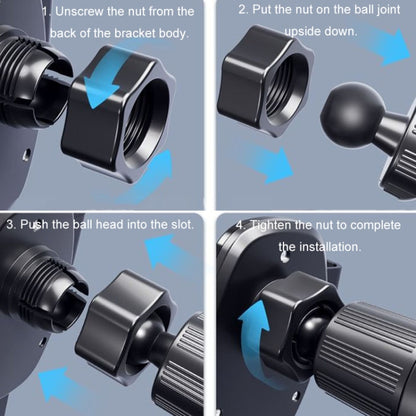 1. Unscrew the nut from the back of the bracket body.

2. Put the nut on the ball joint upside down.

3. Push the ball head into the slot.

4. Tighten the nut to complete the installation.