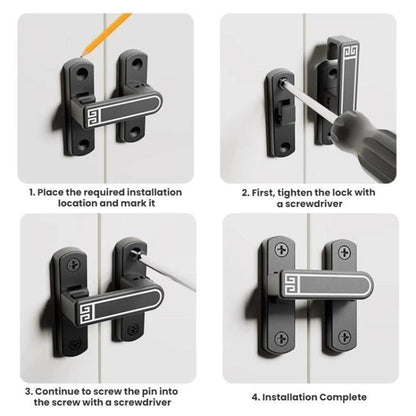 1. Place the required installation location and mark it

2. First, tighten the lock with a screwdriver

3. Continue to screw the pin into the screw with a screwdriver

4. Installation Complete