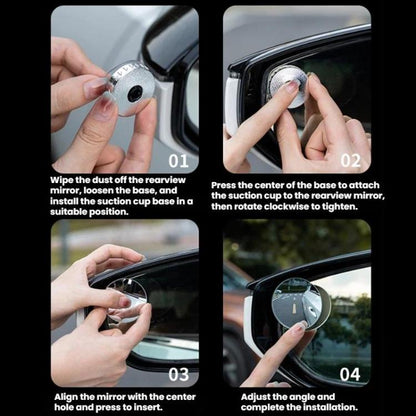 01

Wipe the dust off the rearview mirror, loosen the base, and install the suction cup base in a suitable position.

02

Press the center of the base to attach the suction cup to the rearview mirror, then rotate clockwise to tighten.

03

Align the mirror with the center hole and press to insert.

04

Adjust the angle and complete the installation.